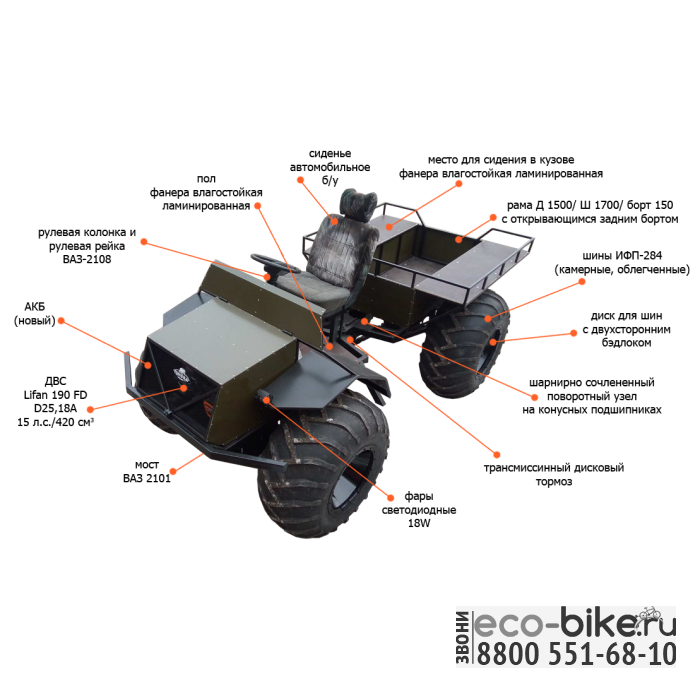 сиденье
автомобильное
б/у

место для сидения в кузове
фанера влагостойкая ламинированная

пол
фанера влагостойкая
ламинированная

рама Д 1500/ Ш 1700/ борт 150
с открывающимся задним бортом

рулевая колонка и
рулевая рейка
ВАЗ-2108

шины ИФП-284
(камерные, облегченные)

АКБ
(новый)

диск для шин
с двухсторонним
бэдлоком

ДВС
Lifan 190 FD
D25,18A
15 л.с./420 см³

шарнирно сочлененный
поворотный узел
на конусных подшипниках

мост
ВАЗ 2101

трансмиссинный дисковый
тормоз

фары
светодиодные
18W

ЗВОНИ eco-bike.ru
8800 551-68-10